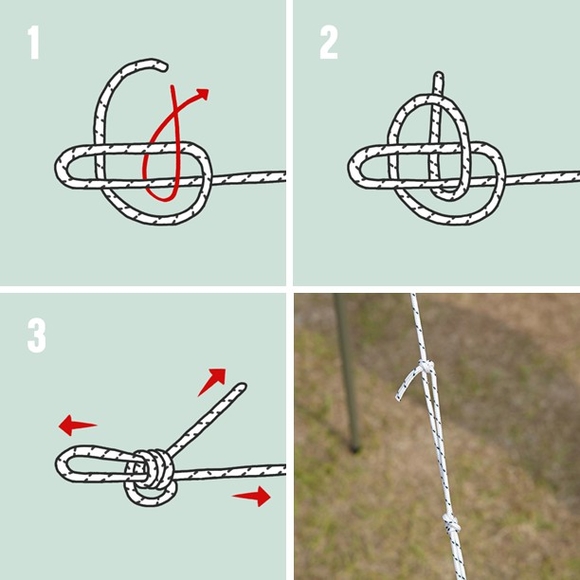 1

2

3