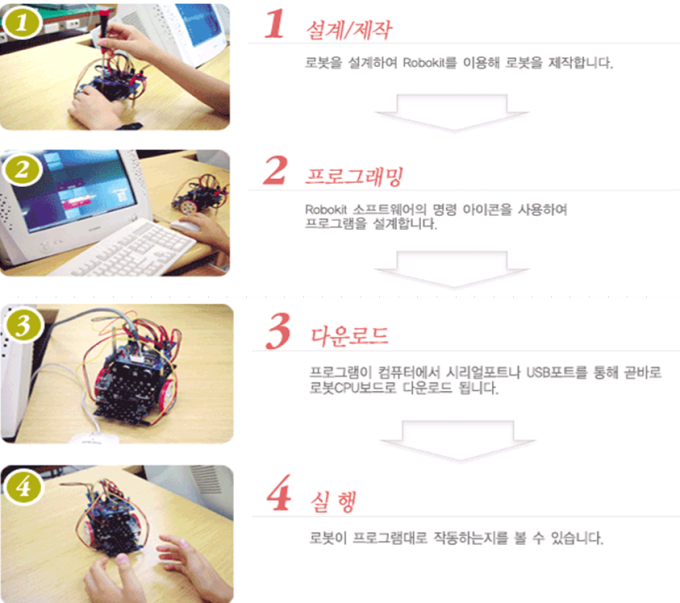 1

1 설계/제작

로봇을 설계하여 Robokit를 이용해 로봇을 제작합니다.

2

2 프로그래밍

Robokit 소프트웨어의 명령 아이콘을 사용하여 프로그램을 설계합니다.

3

3 다운로드

프로그램이 컴퓨터에서 시리얼포트나 USB포트를 통해 곧바로 로봇CPU보드로 다운로드 됩니다.

4

4 실 행

로봇이 프로그램대로 작동하는지를 볼 수 있습니다.